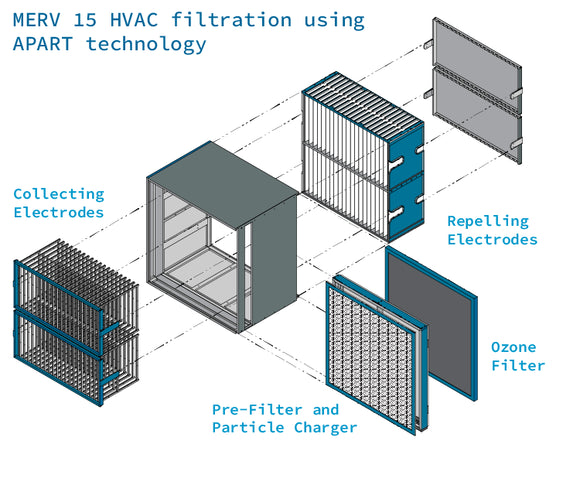 MERV 15 HVAC filtration using APART technology

Collecting Electrodes

Repelling Electrodes

Ozone Filter

Pre-Filter and Particle Charger